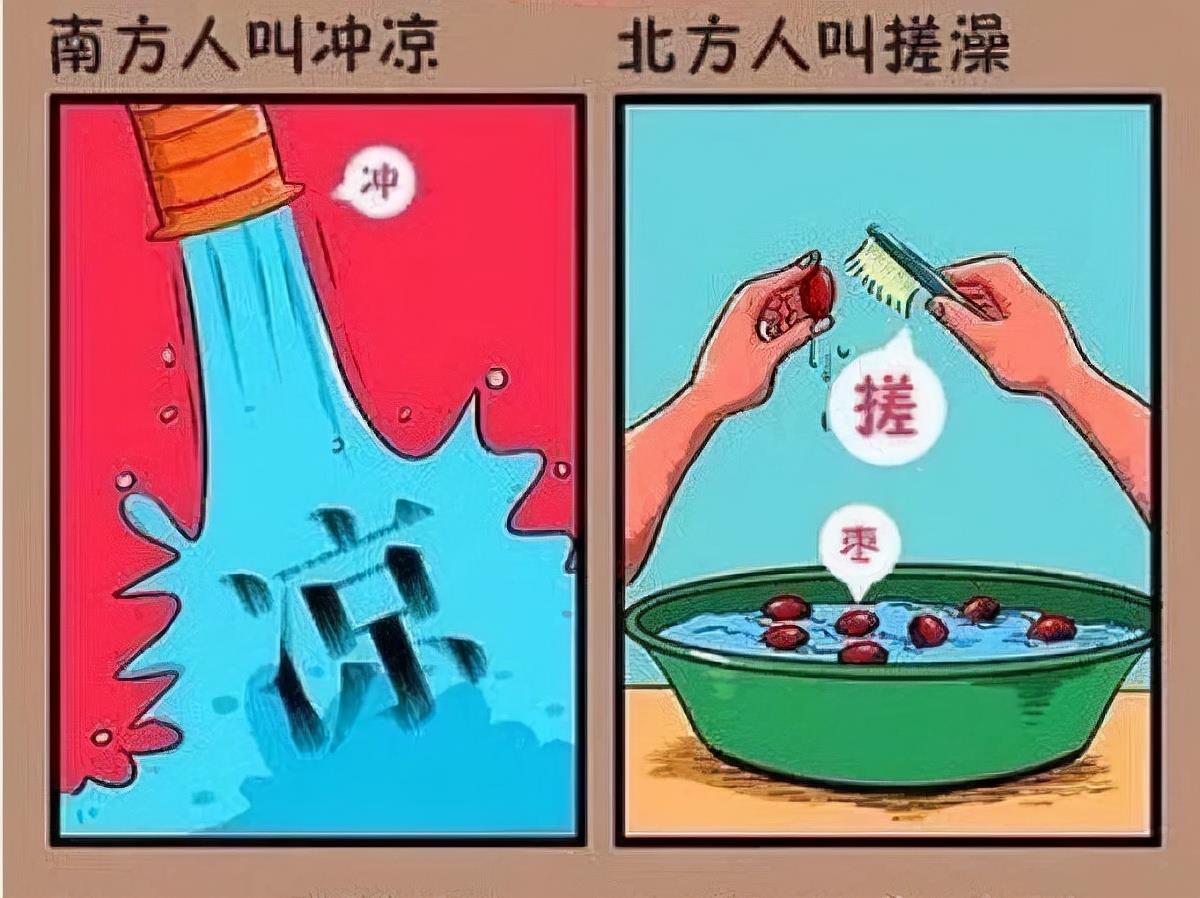 南方人叫冲凉

冲

凉

北方人叫搓澡

搓

枣