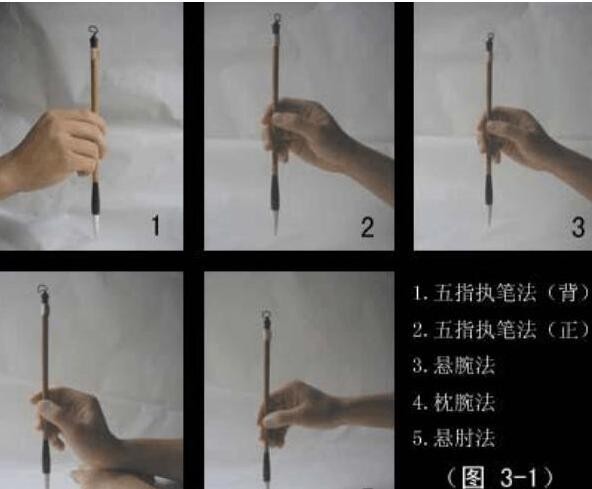 1

2

3

1. 五指执笔法（背）
2. 五指执笔法（正）
3. 悬腕法
4. 枕腕法
5. 悬肘法

（图 3-1）