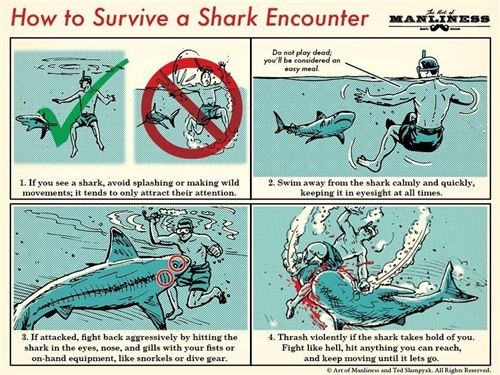 How to Survive a Shark Encounter

The Art of MANLINESS EST. 2008

1. If you see a shark, avoid splashing or making wild movements; it tends to only attract their attention.

Do not play dead; you'll be considered an easy meal.

2. Swim away from the shark calmly and quickly, keeping it in eyesight at all times.

3. If attacked, fight back aggressively by hitting the shark in the eyes, nose, and gills with your fists or on-hand equipment, like snorkels or dive gear.

4. Thrash violently if the shark takes hold of you. Fight like hell, hit anything you can reach, and keep moving until it lets go.

© Art of Manliness and Ted Slampyak. All Rights Reserved.